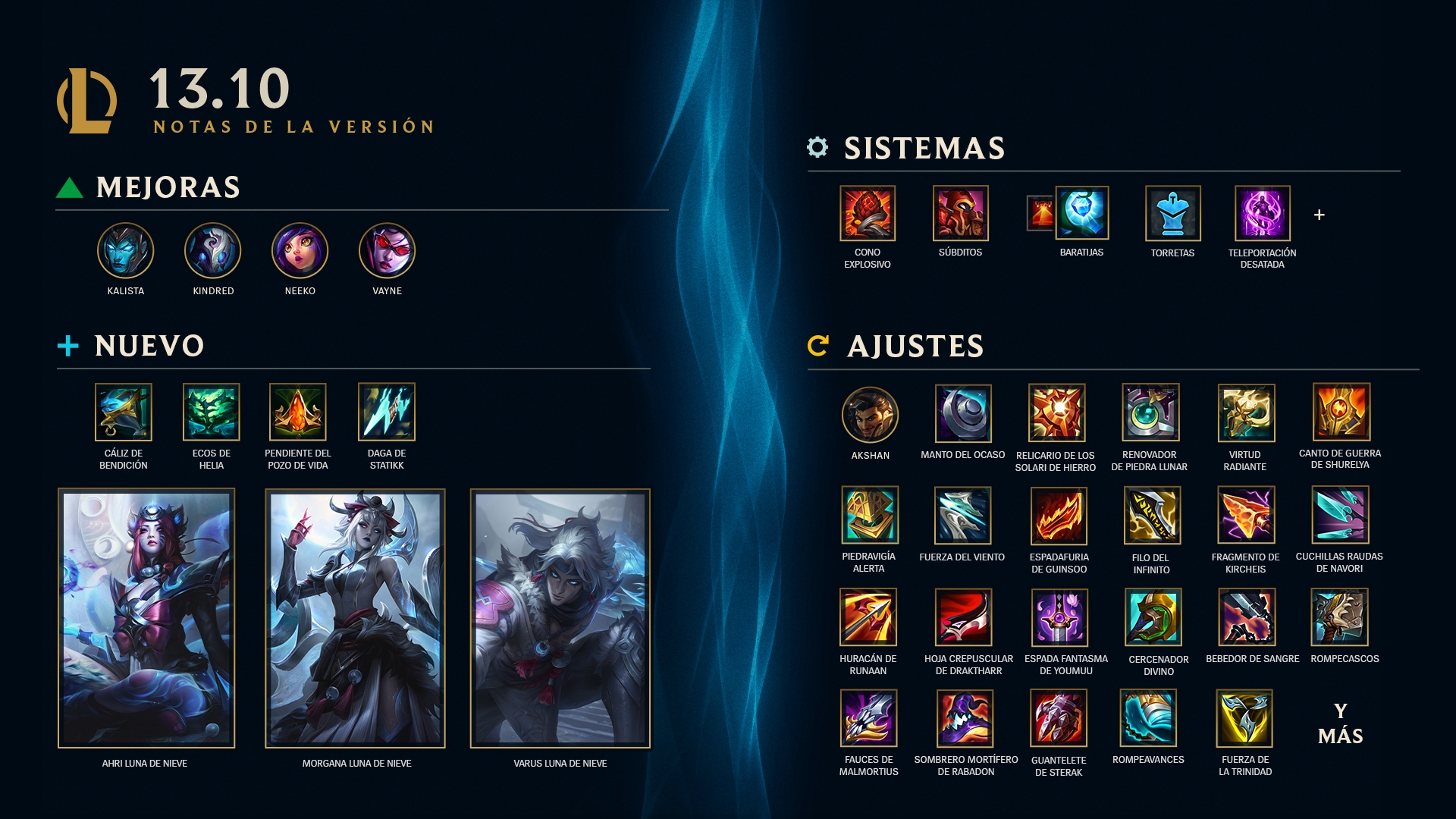 13.10
NOTAS DE LA VERSIÓN

MEJORAS

KALISTA
KINDRED
NEEKO
VAYNE

NUEVO

CÁLIZ DE BENDICIÓN
ECOS DE HELIA
PENDIENTE DEL POZO DE VIDA
DAGA DE STATIKK

AHRI LUNA DE NIEVE
MORGANA LUNA DE NIEVE
VARUS LUNA DE NIEVE

SISTEMAS

CONO EXPLOSIVO
SÚBDITOS
BARATIJAS
TORRETAS
TELEPORTACIÓN DESATADA
+

AJUSTES

AKSHAN
MANTO DEL OCASO
RELICARIO DE LOS SOLARI DE HIERRO
RENOVADOR DE PIEDRA LUNAR
VIRTUD RADIANTE
CANTO DE GUERRA DE SHURELYA
PIEDRAVIGÍA ALERTA
FUERZA DEL VIENTO
ESPADAFURIA DE GUINSOO
FILO DEL INFINITO
FRAGMENTO DE KIRCHEIS
CUCHILLAS RAUDAS DE NAVORI
HURACÁN DE RUNAAN
HOJA CREPUSCULAR DE DRAKTHARR
ESPADA FANTASMA DE YOUMUU
CERCENADOR DIVINO
BEBEDOR DE SANGRE
ROMPECASCOS
FAUCES DE MALMORTIUS
SOMBRERO MORTÍFERO DE RABADON
GUANTELETE DE STERAK
ROMPEAVANCES
FUERZA DE LA TRINIDAD
Y MÁS